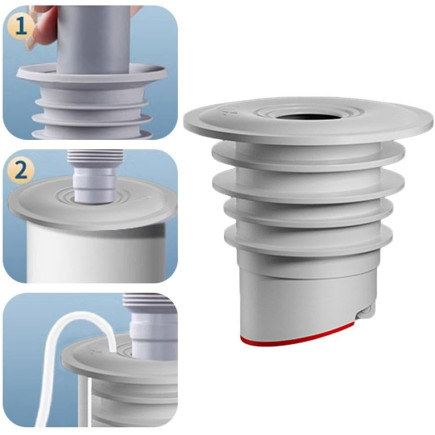 1

2